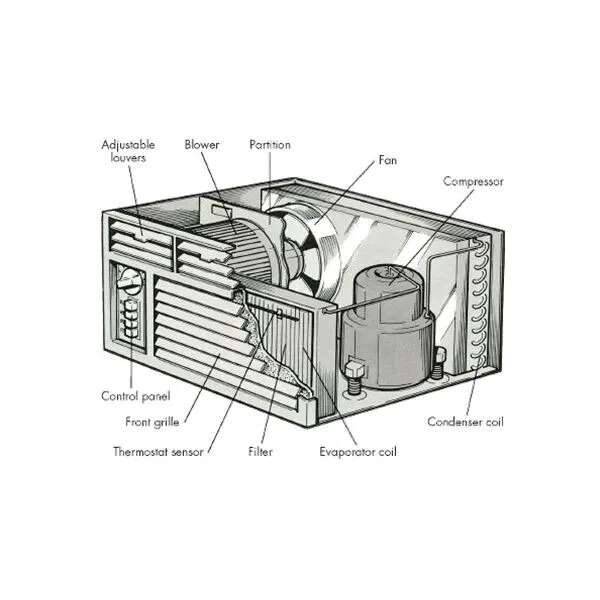 Adjustable louvers
Blower
Partition
Fan
Compressor
Control panel
Front grille
Thermostat sensor
Filter
Evaporator coil
Condenser coil